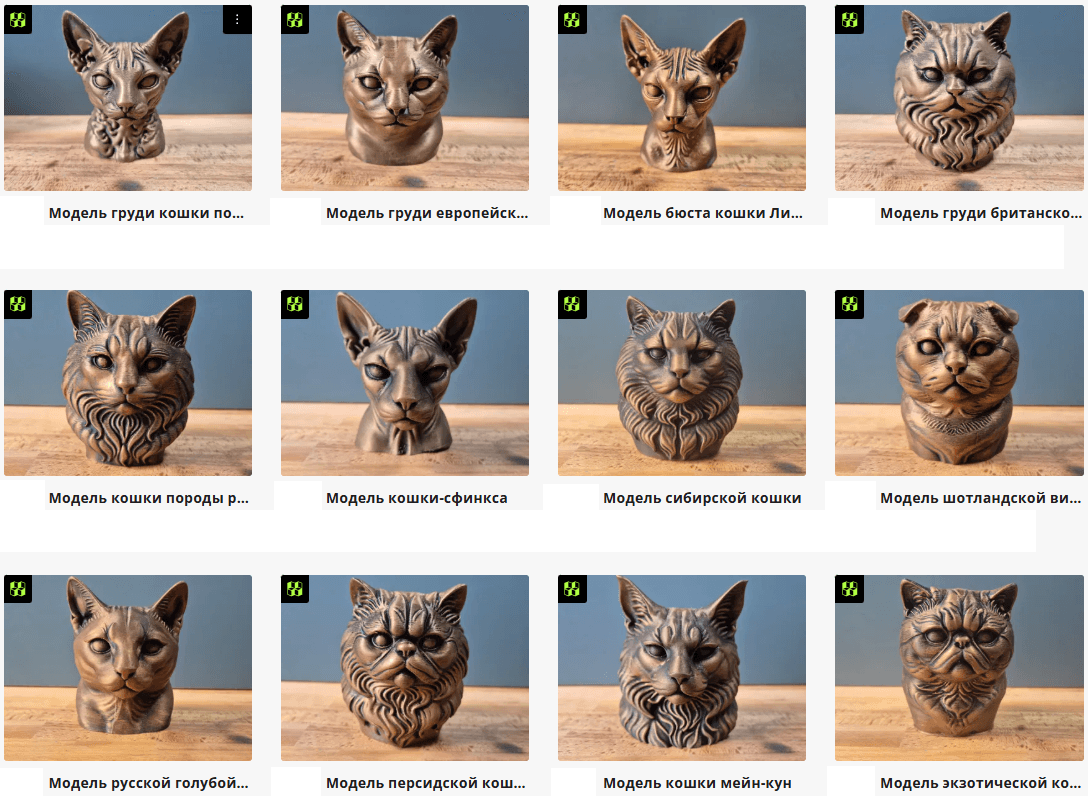 Модель груди кошки по...

Модель груди европейск...

Модель бюста кошки Ли...

Модель груди британско...

Модель кошки породы р...

Модель кошки-сфинкса

Модель сибирской кошки

Модель шотландской ви...

Модель русской голубой...

Модель персидской кош...

Модель кошки мейн-кун

Модель экзотической ко...